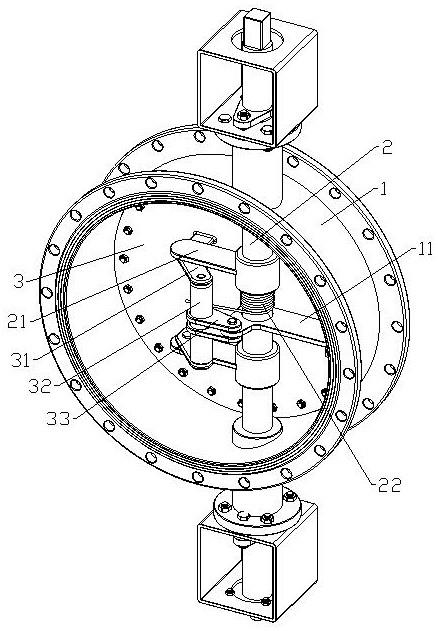 2
1
11
3
21
31
32
33
22