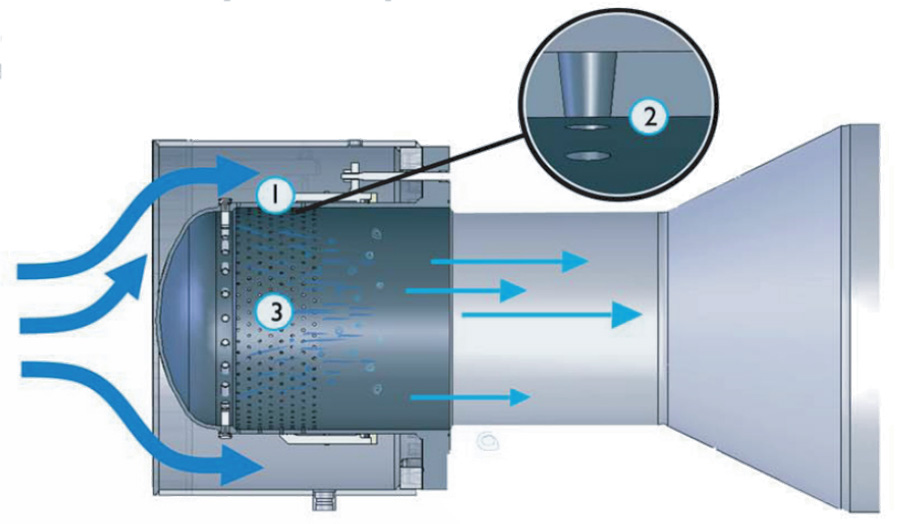 1
2
3